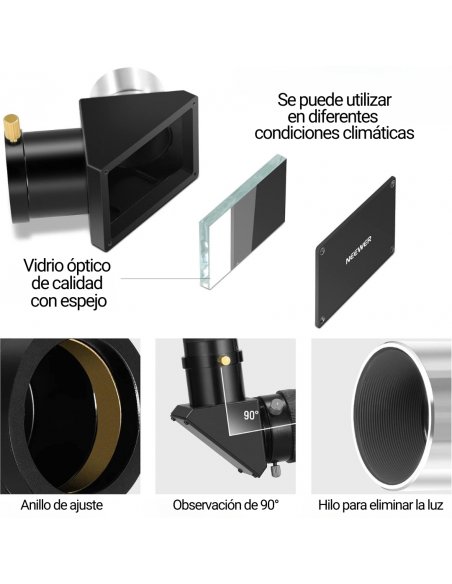 Se puede utilizar en diferentes condiciones climáticas

Vidrio óptico de calidad con espejo

NEEWER

90°

Anillo de ajuste

Observación de 90°

Hilo para eliminar la luz