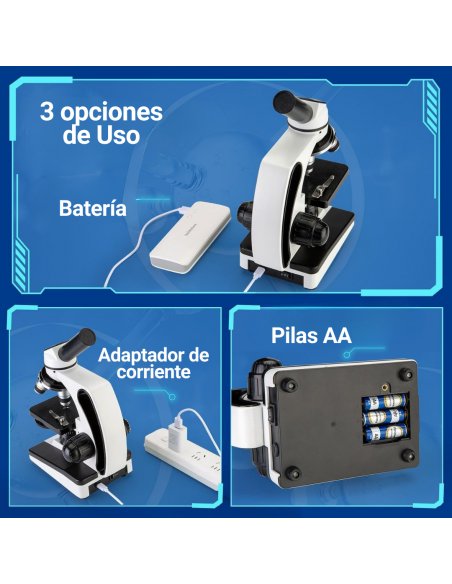 3 opciones de Uso

Batería

Adaptador de corriente

Pilas AA