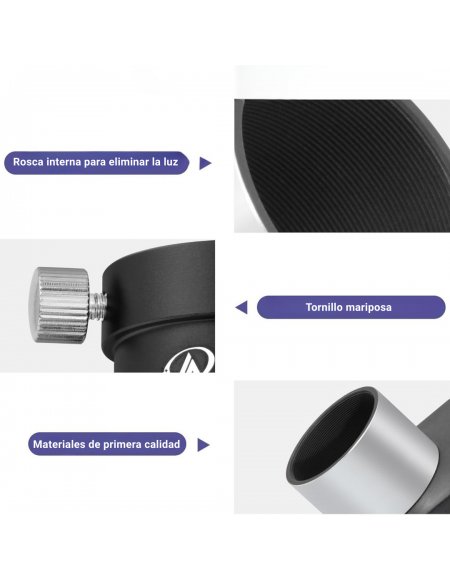 Rosca interna para eliminar la luz

Tornillo mariposa

Materiales de primera calidad