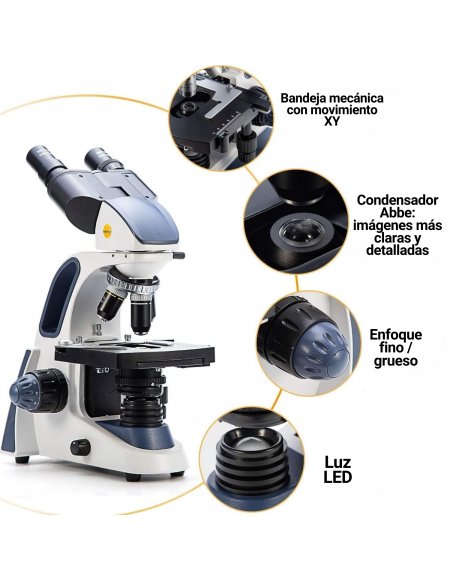 Bandeja mecánica con movimiento XY

Condensador Abbe: imágenes más claras y detalladas

Enfoque fino / grueso

Luz LED