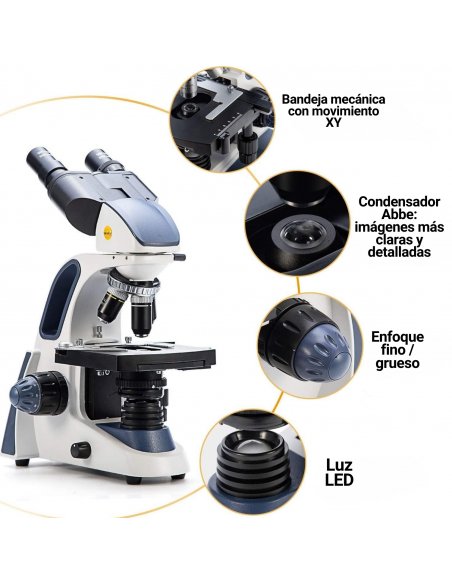 Bandeja mecánica con movimiento XY

Condensador Abbe: imágenes más claras y detalladas

Enfoque fino / grueso

Luz LED