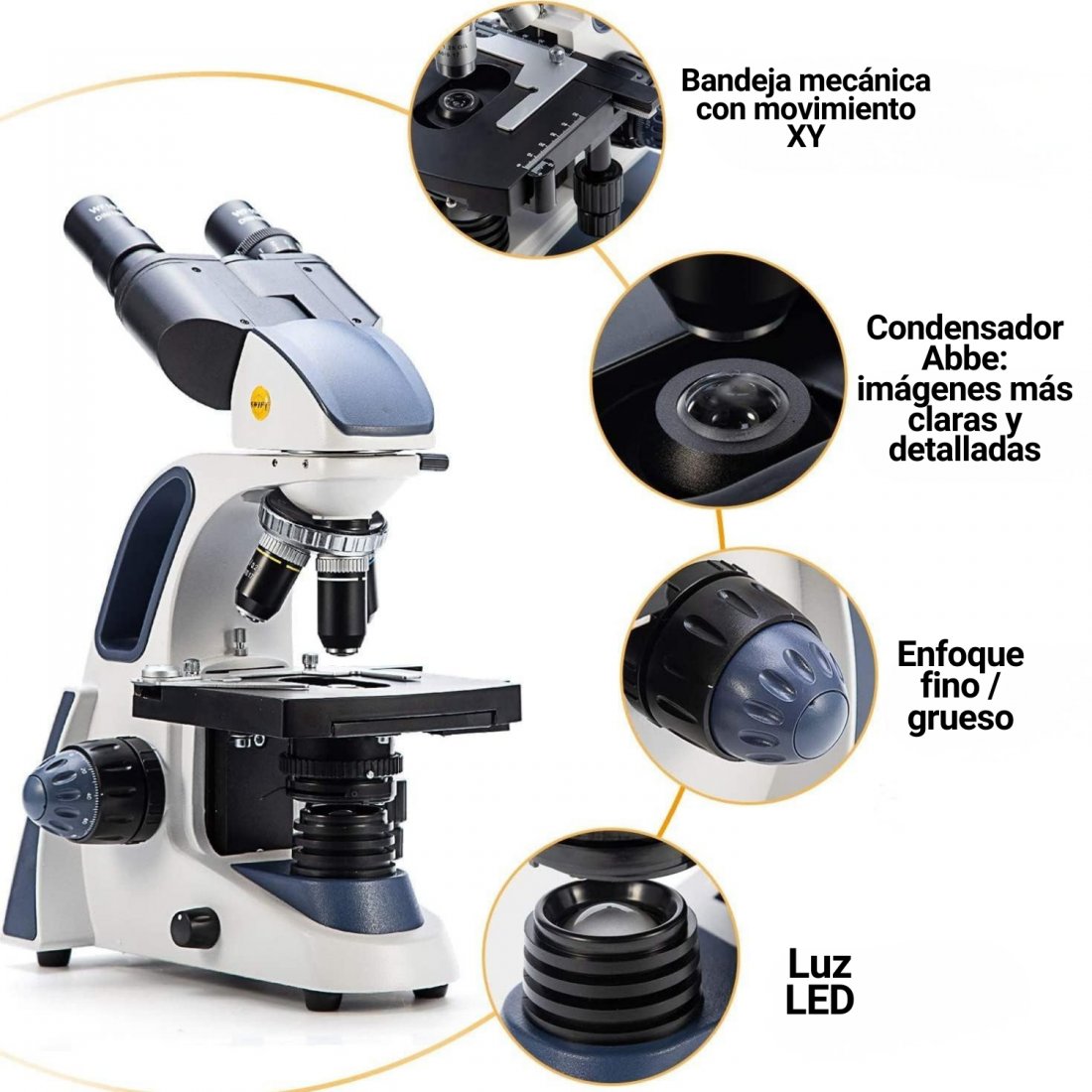 Bandeja mecánica con movimiento XY

Condensador Abbe: imágenes más claras y detalladas

Enfoque fino / grueso

Luz LED